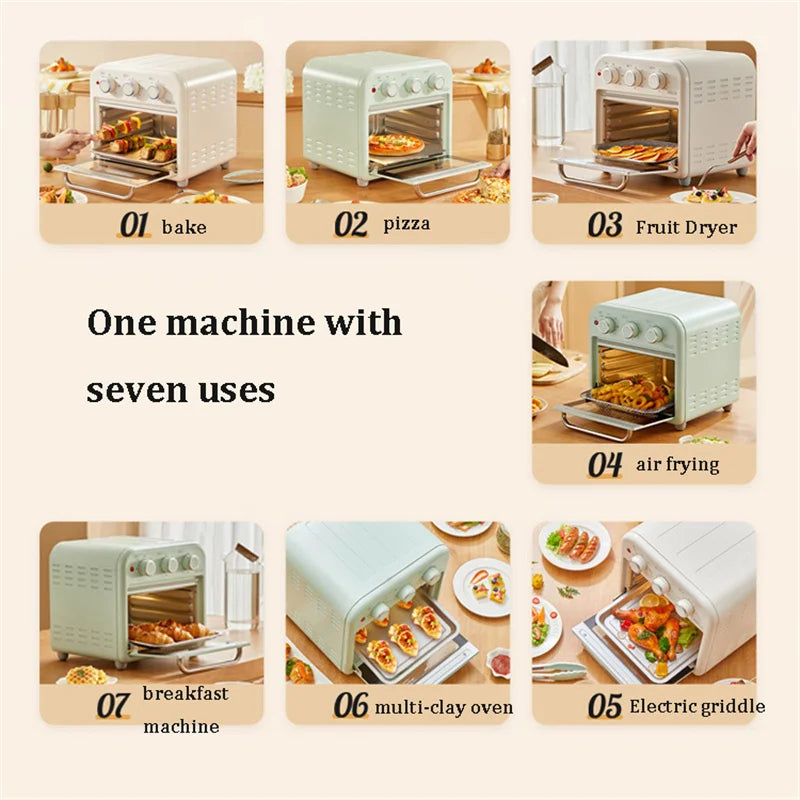 01 bake

02 pizza

03 Fruit Dryer

One machine with seven uses

04 air frying

07 breakfast machine

06 multi-clay oven

05 Electric griddle