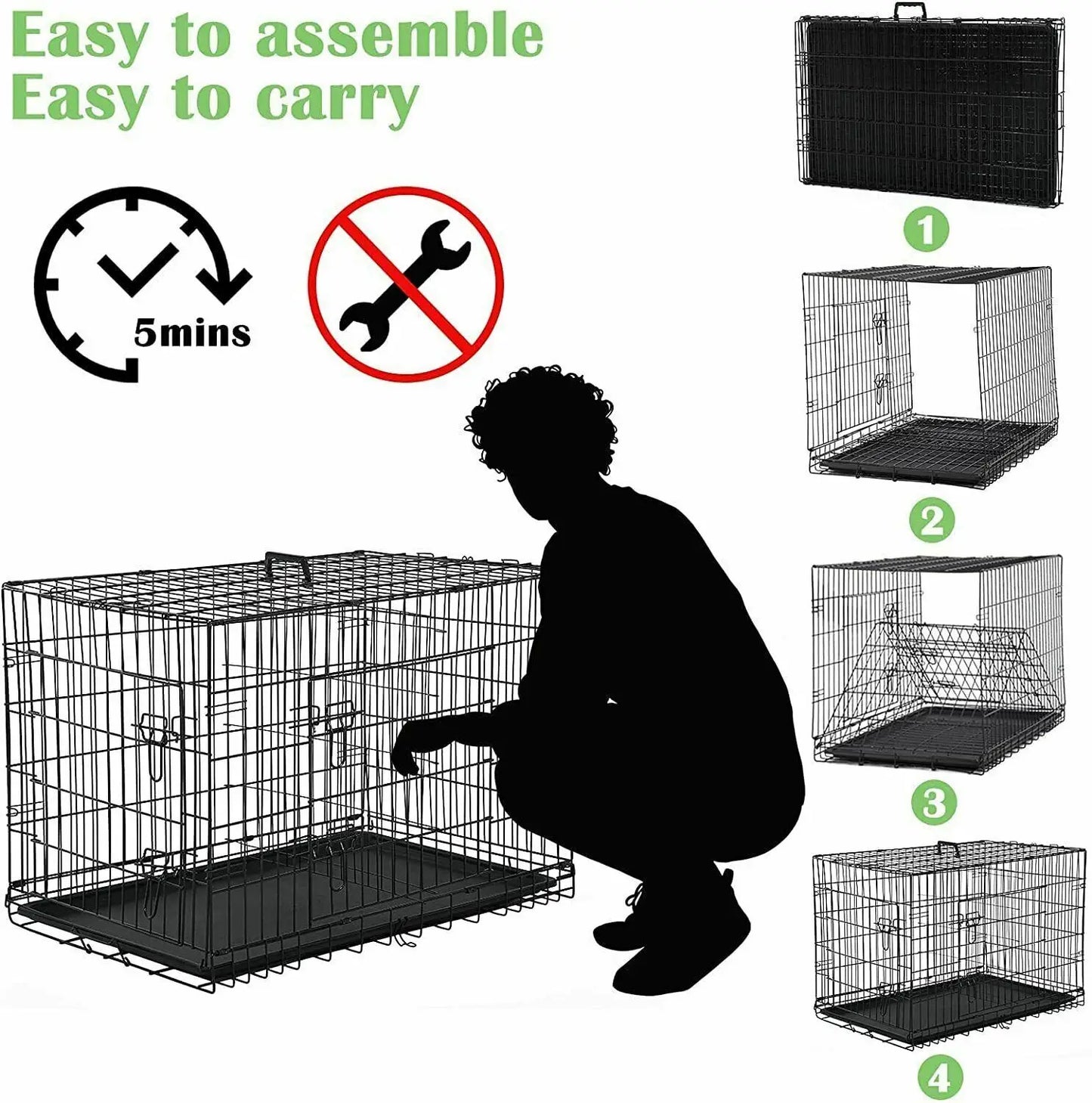 Easy to assemble
Easy to carry

5mins

1

2

3

4