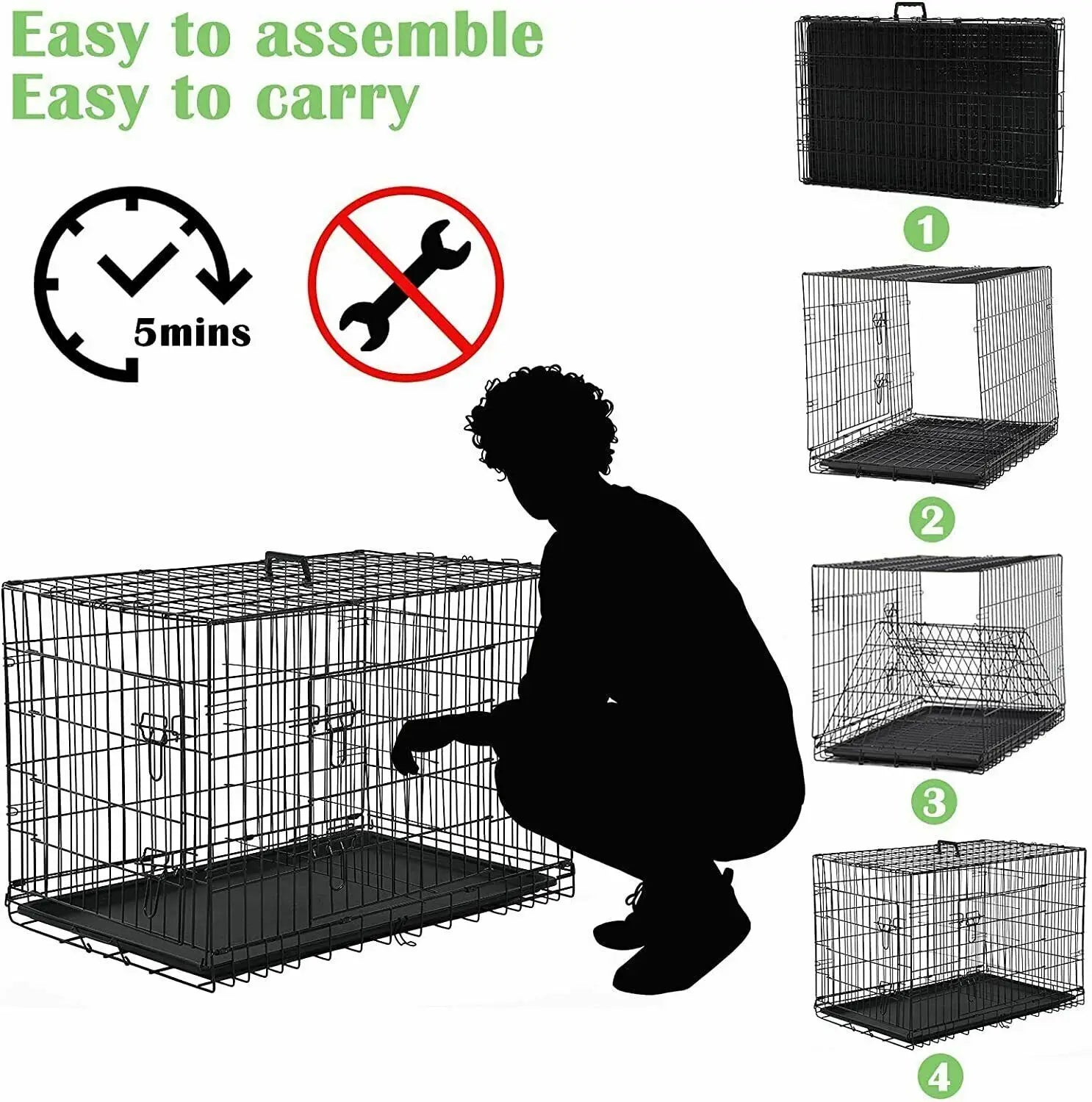 Easy to assemble
Easy to carry

5mins

1

2

3

4